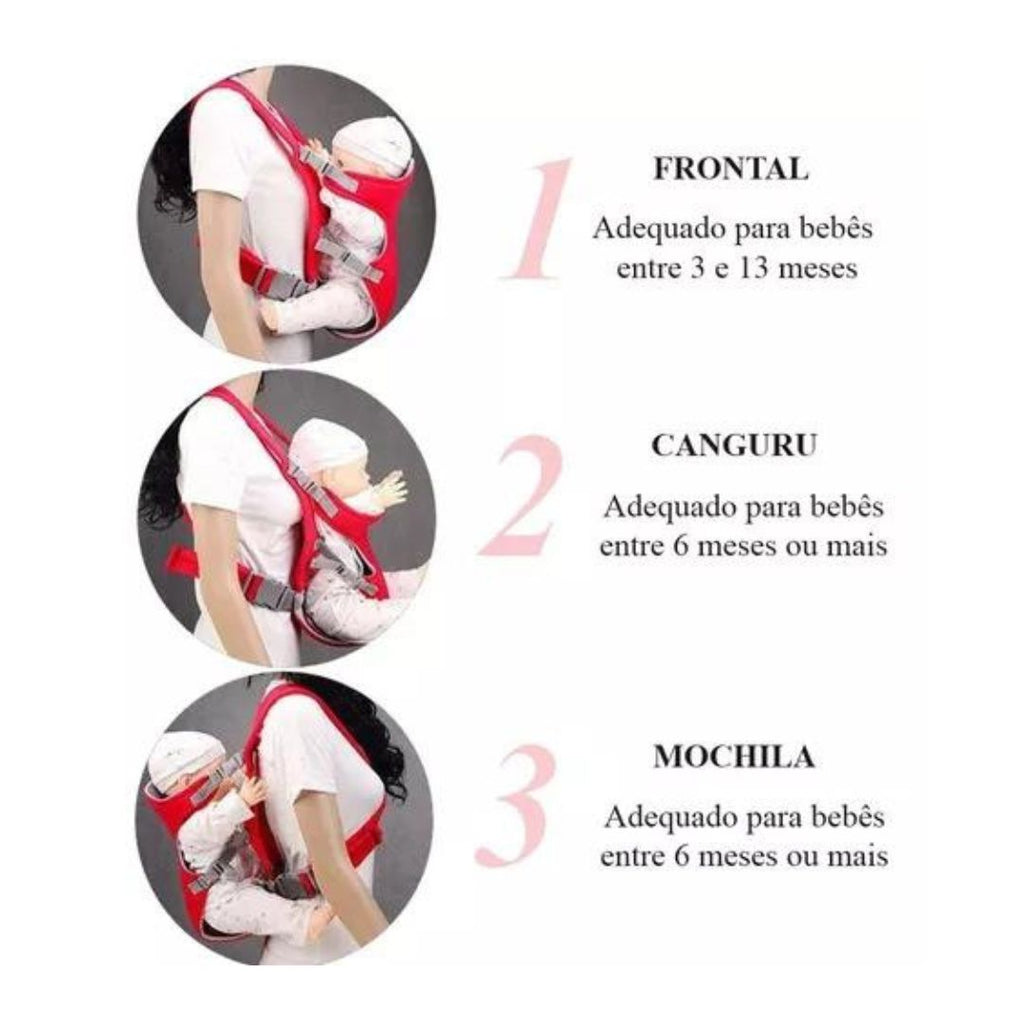 1

FRONTAL

Adequado para bebês entre 3 e 13 meses

2

CANGURU

Adequado para bebês entre 6 meses ou mais

3

MOCHILA

Adequado para bebês entre 6 meses ou mais