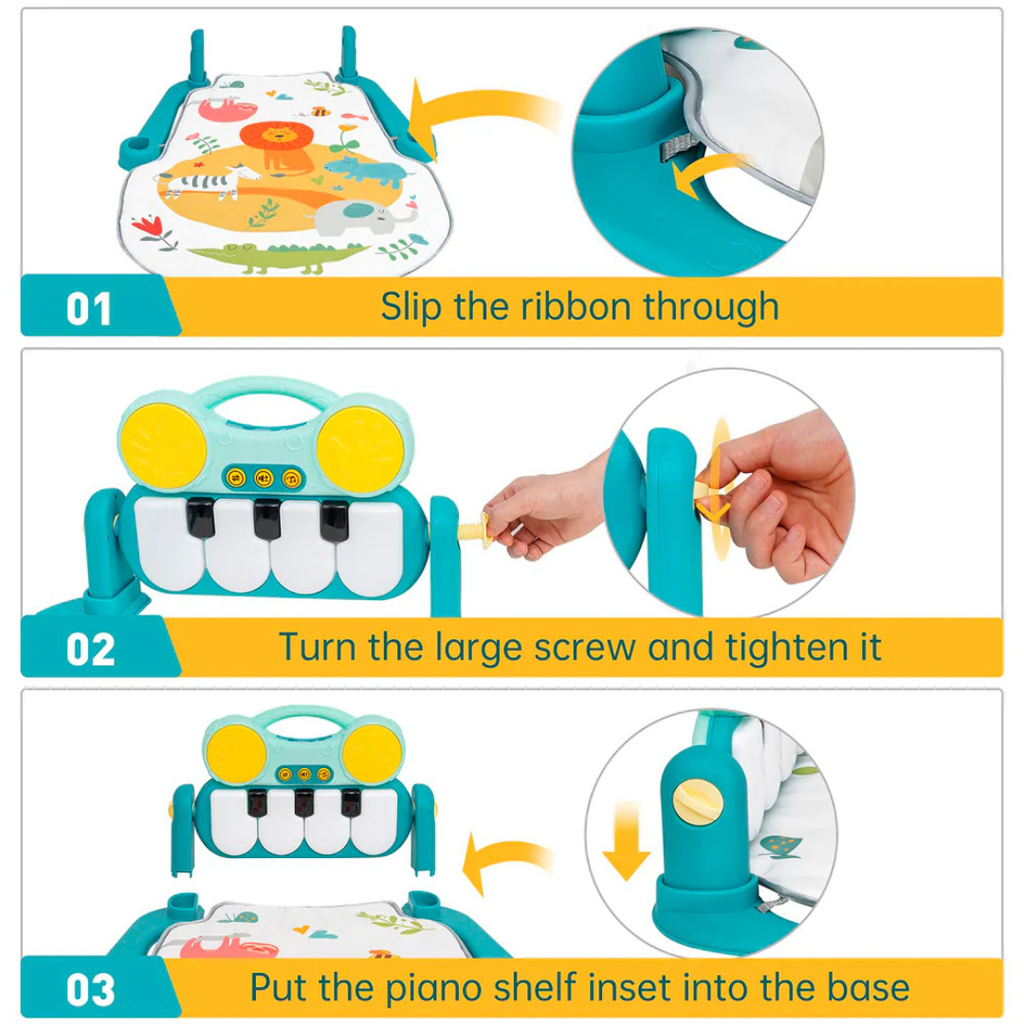 01 Slip the ribbon through

02 Turn the large screw and tighten it

03 Put the piano shelf inset into the base