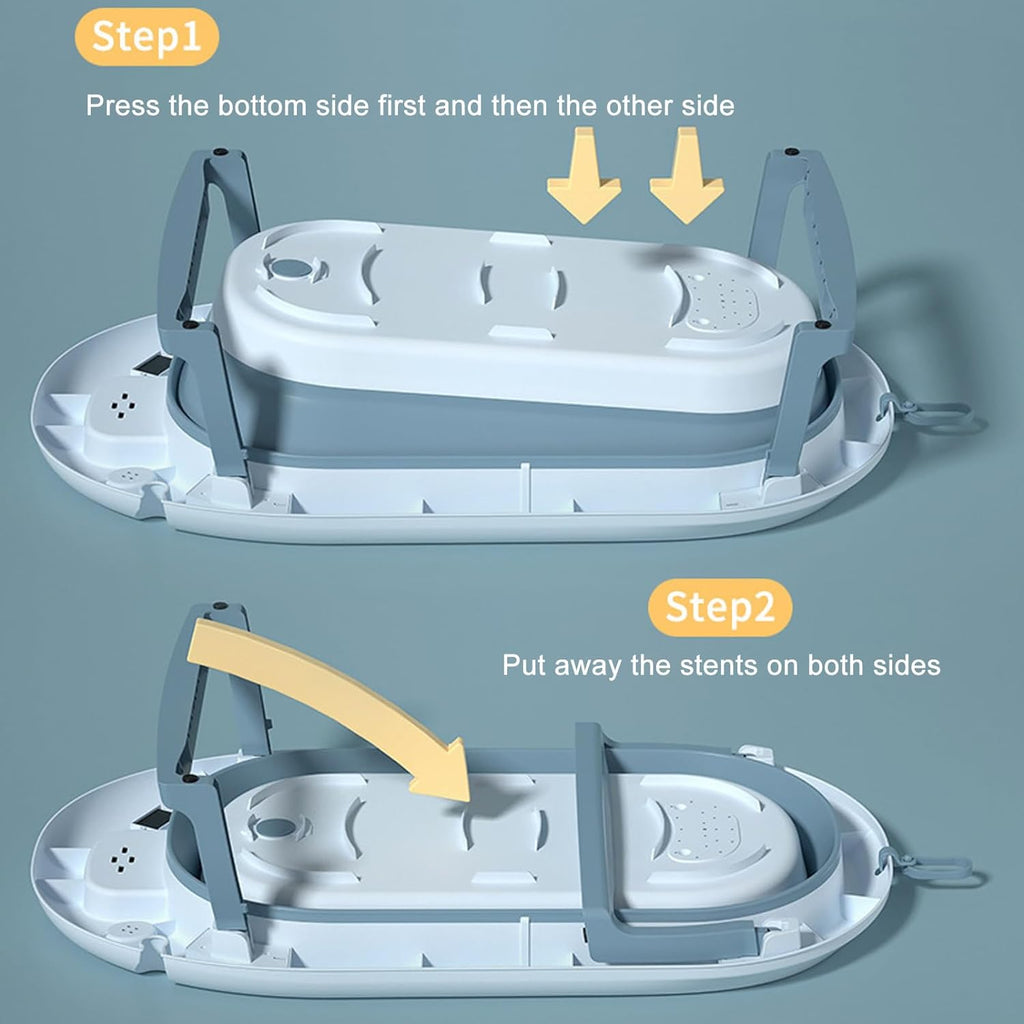 Step1

Press the bottom side first and then the other side

Step2

Put away the stents on both sides