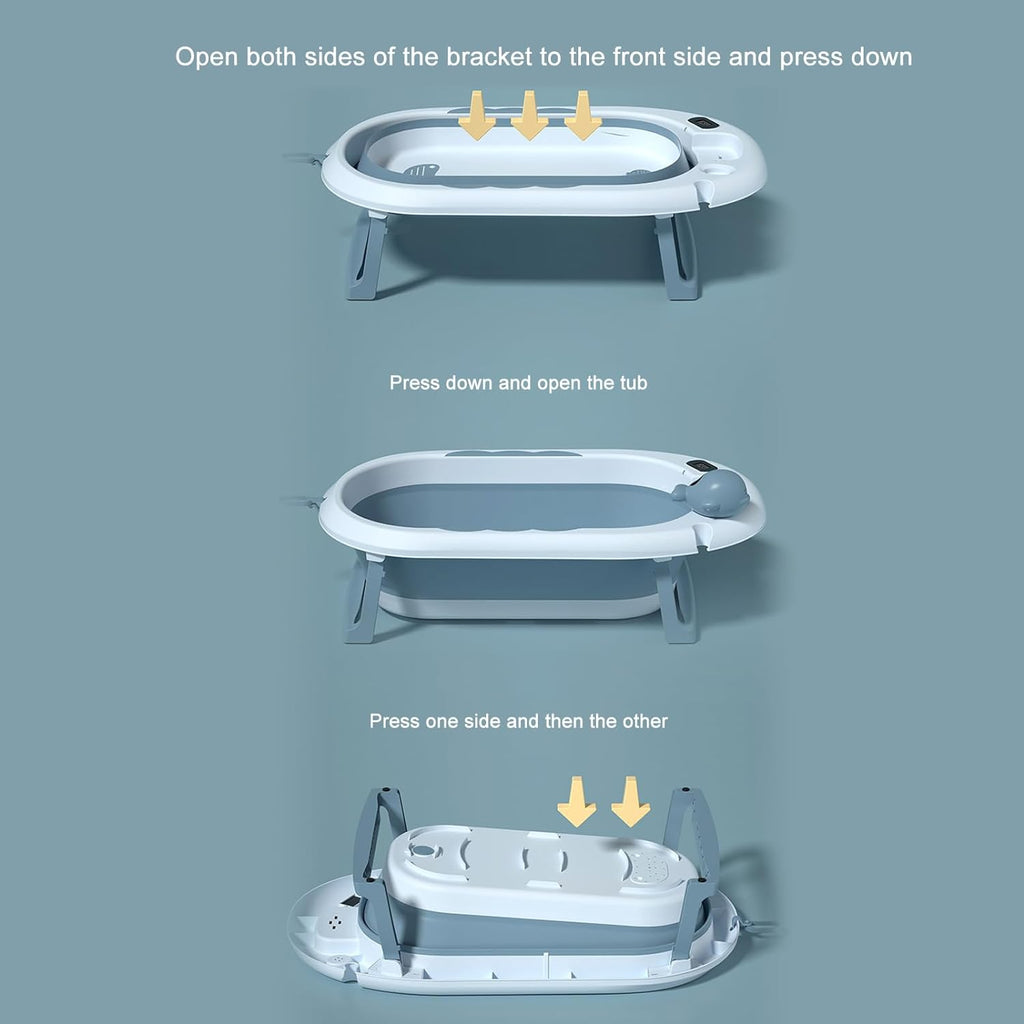 Open both sides of the bracket to the front side and press down

Press down and open the tub

Press one side and then the other