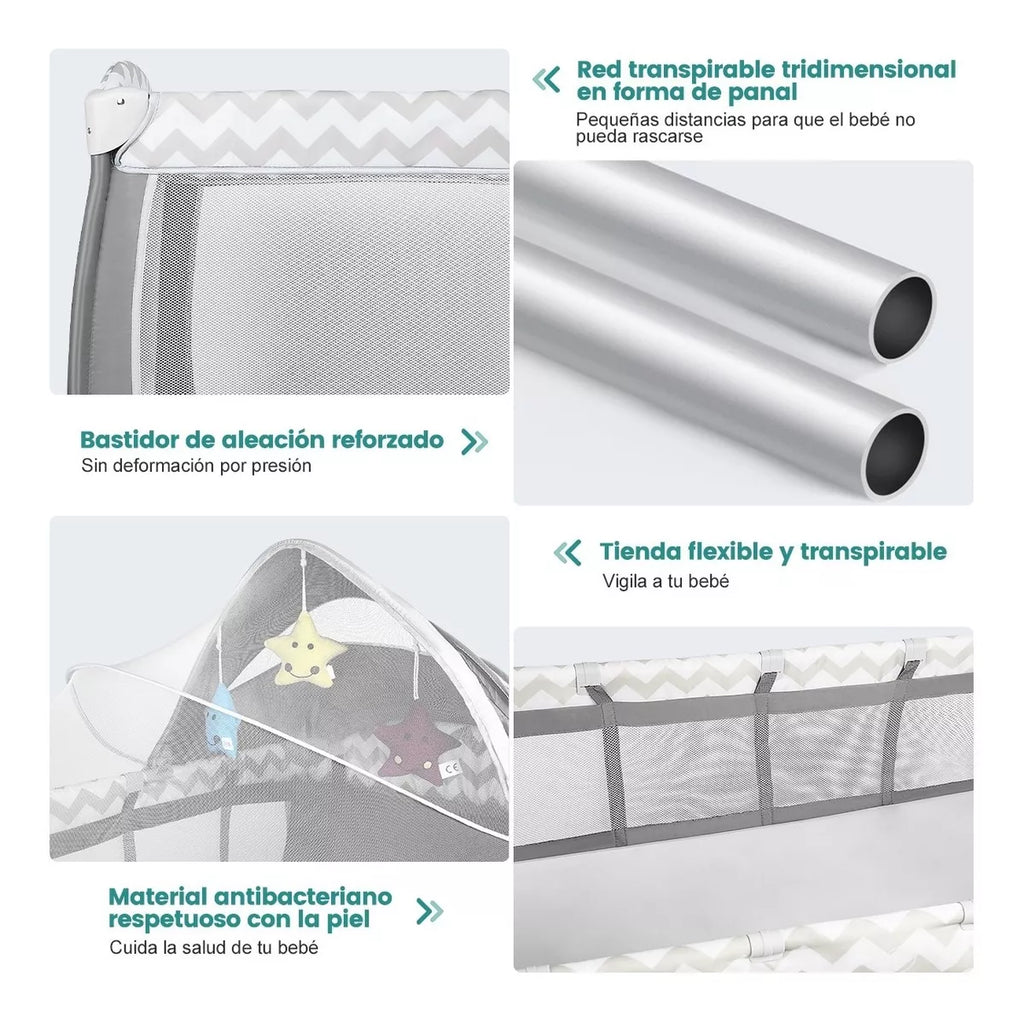 Red transpirable tridimensional en forma de panal
Pequeñas distancias para que el bebé no pueda rascarse

Bastidor de aleación reforzado
Sin deformación por presión

Tienda flexible y transpirable
Vigila a tu bebé

CE

Material antibacteriano respetuoso con la piel
Cuida la salud de tu bebé