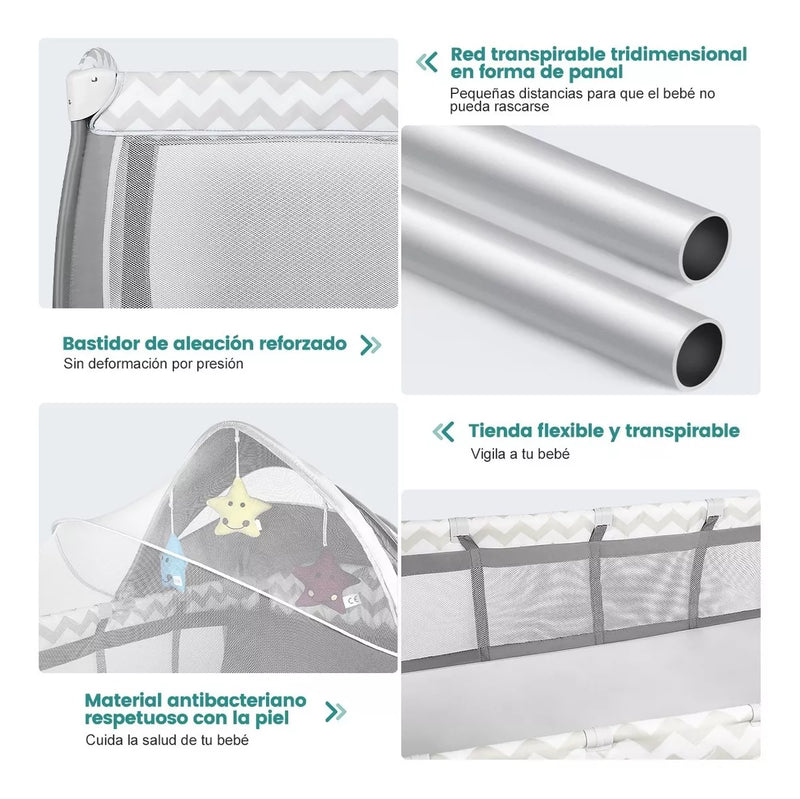 Red transpirable tridimensional en forma de panal
Pequeñas distancias para que el bebé no pueda rascarse

Bastidor de aleación reforzado
Sin deformación por presión

Tienda flexible y transpirable
Vigila a tu bebé

CE

Material antibacteriano respetuoso con la piel
Cuida la salud de tu bebé