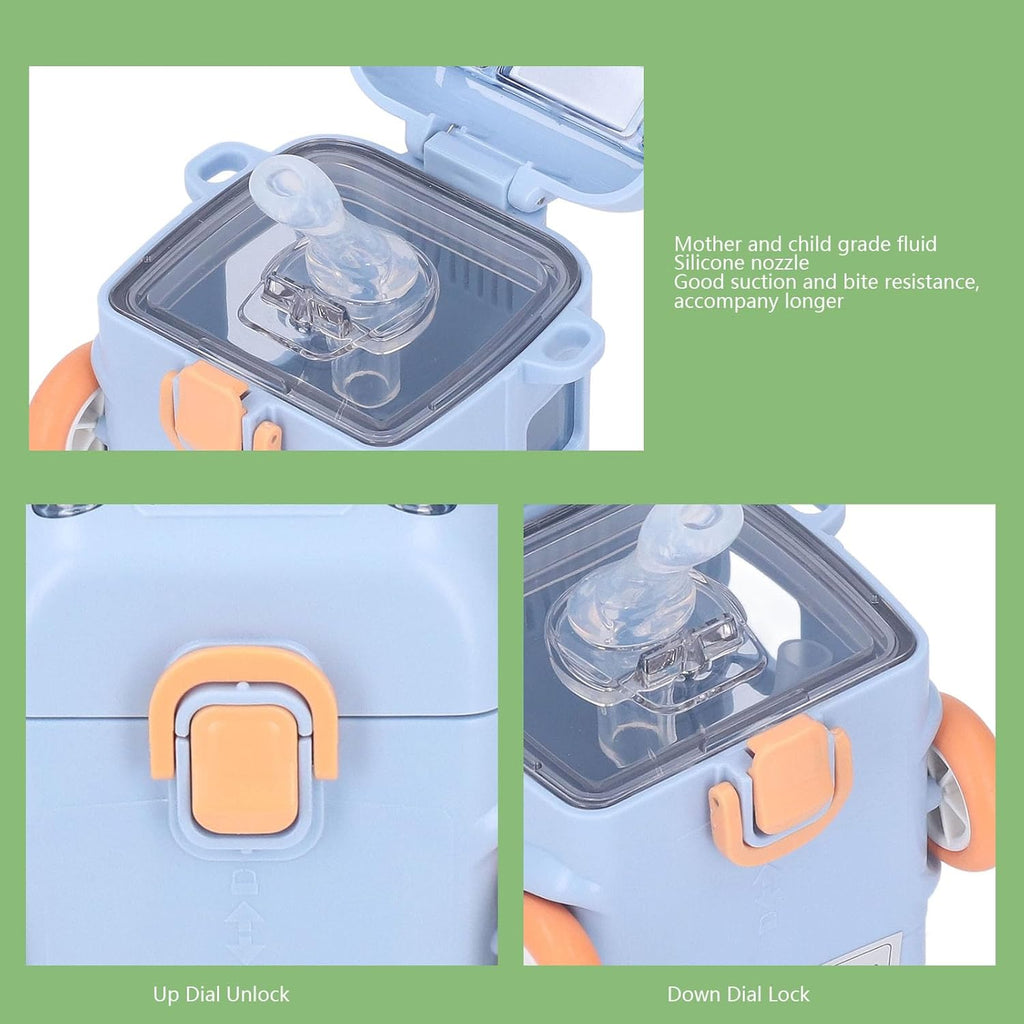 Mother and child grade fluid
Silicone nozzle
Good suction and bite resistance, accompany longer

Up Dial Unlock

Down Dial Lock