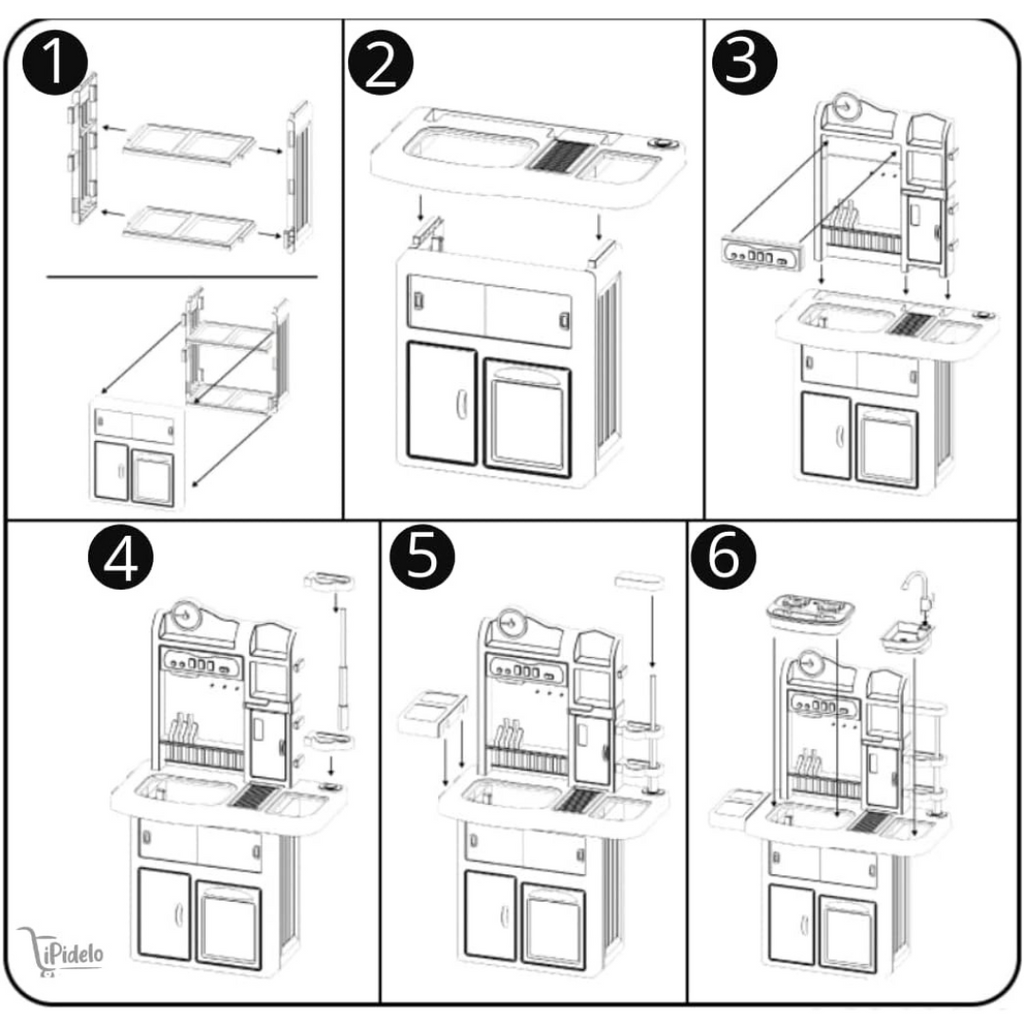 1

2

3

4

5

6

iPidelo