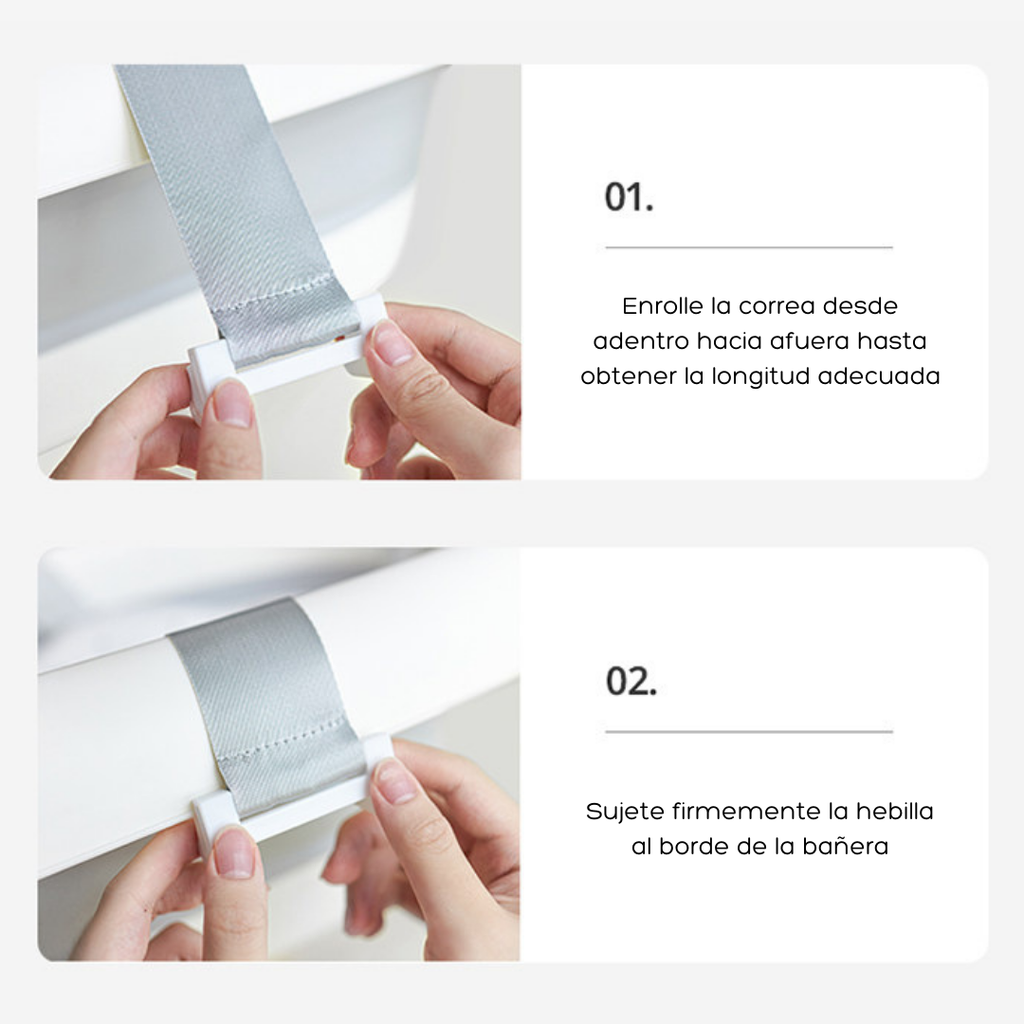 01.

Enrolle la correa desde adentro hacia afuera hasta obtener la longitud adecuada

02.

Sujete firmemente la hebilla al borde de la bañera