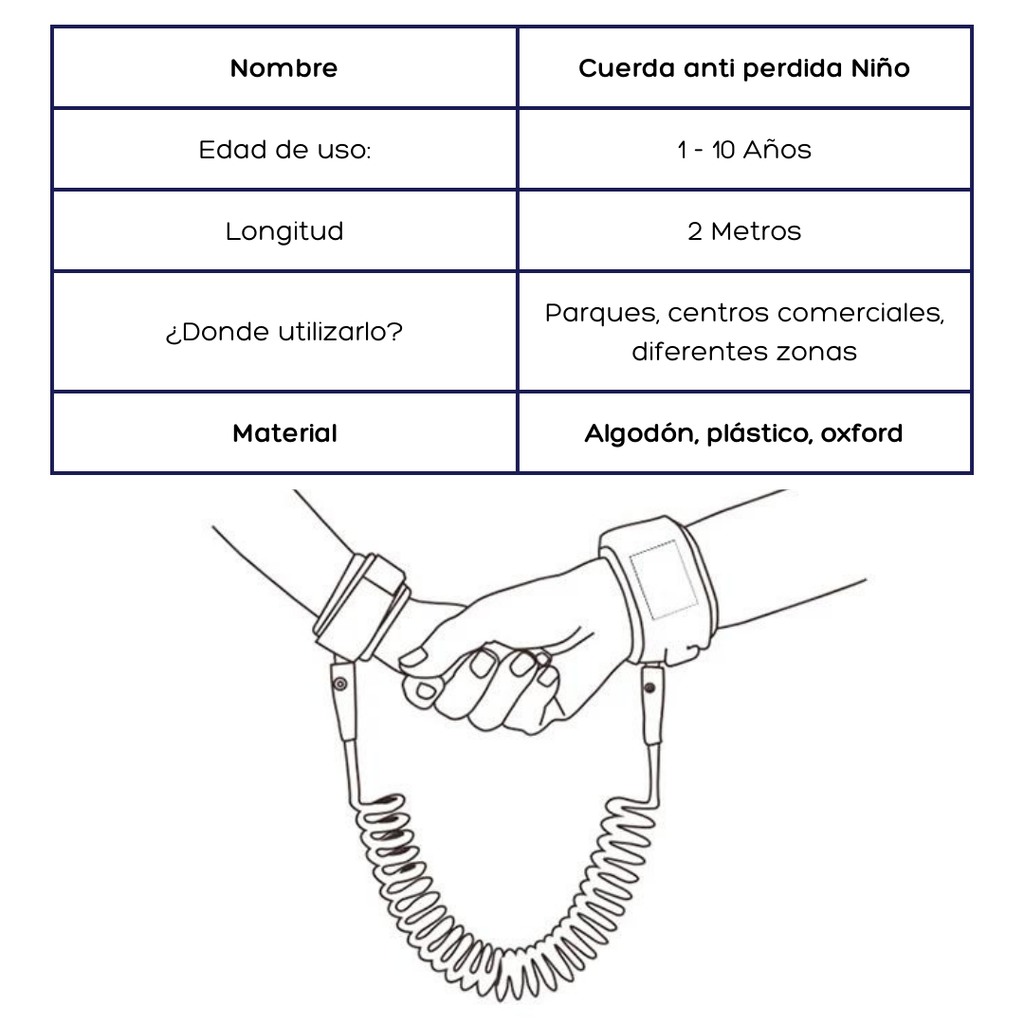 | Nombre | Cuerda anti perdida Niño |
|---|---|
| Edad de uso: | 1 - 10 Años |
| Longitud | 2 Metros |
| ¿Donde utilizarlo? | Parques, centros comerciales, diferentes zonas |
| Material | Algodón, plástico, oxford |