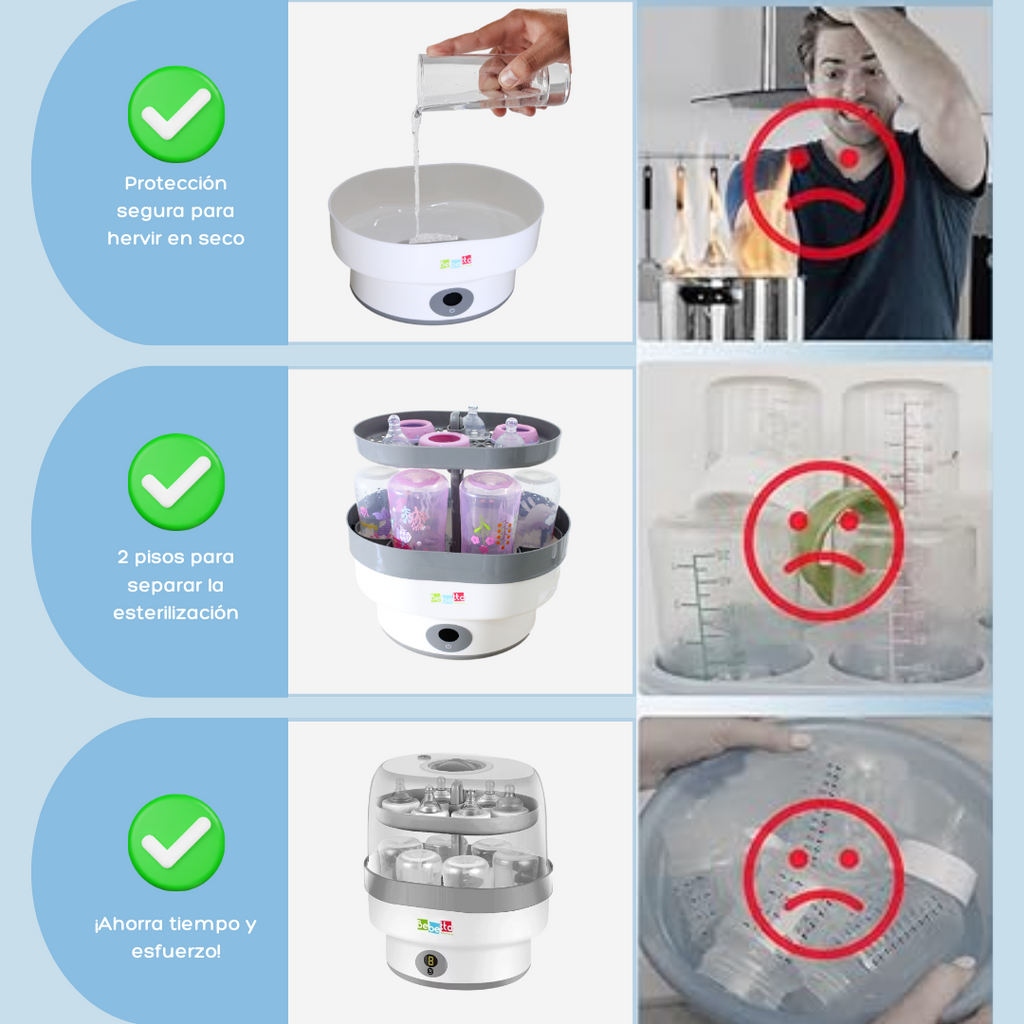 Protección segura para hervir en seco

2 pisos para separar la esterilización

¡Ahorra tiempo y esfuerzo!

bebeta