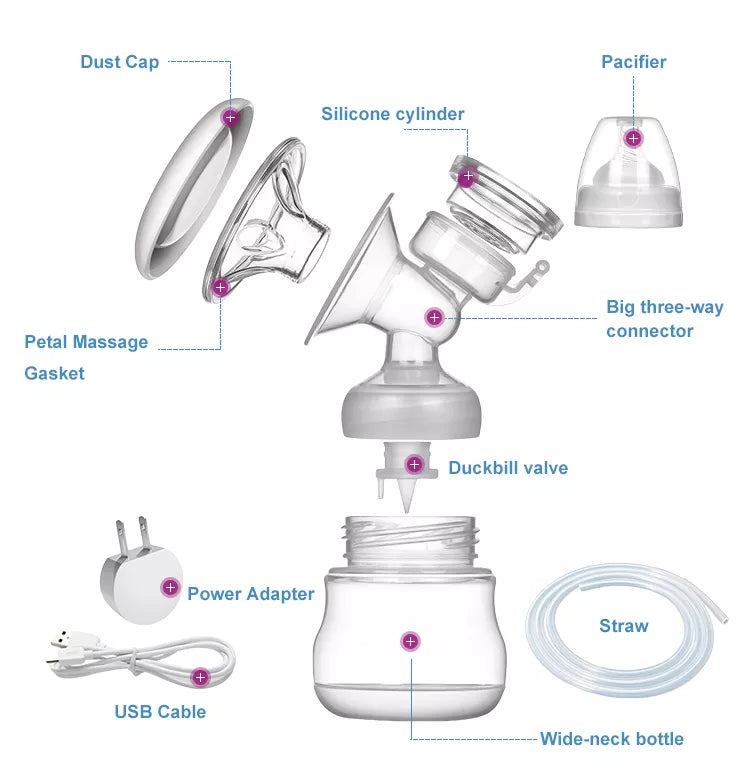 Dust Cap

Pacifier

Silicone cylinder

Big three-way connector

Petal Massage Gasket

Duckbill valve

Power Adapter

Straw

USB Cable

Wide-neck bottle