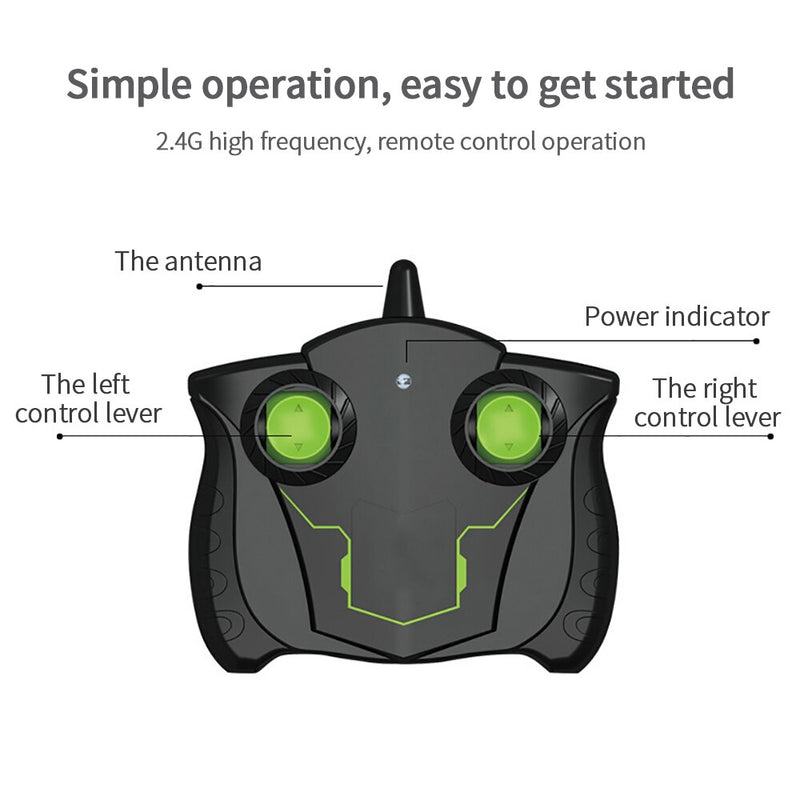 Simple operation, easy to get started

2.4G high frequency, remote control operation

The antenna

Power indicator

The left control lever

The right control lever