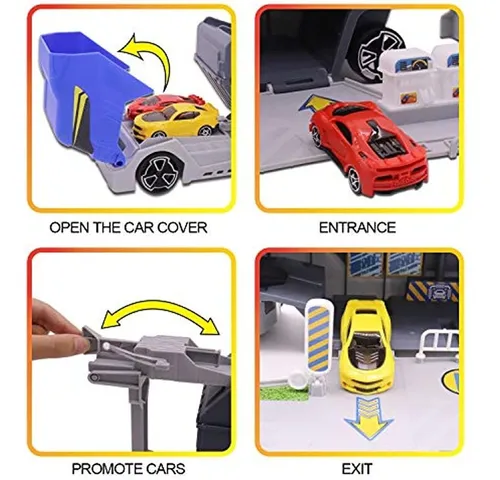 OPEN THE CAR COVER

ENTRANCE

PROMOTE CARS

EXIT